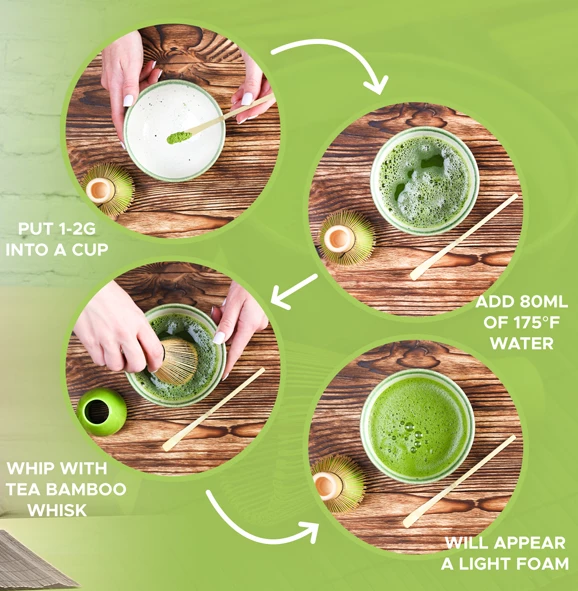 PUT 1-2G INTO A CUP

ADD 80ML OF 175°F WATER

WHIP WITH TEA BAMBOO WHISK

WILL APPEAR A LIGHT FOAM